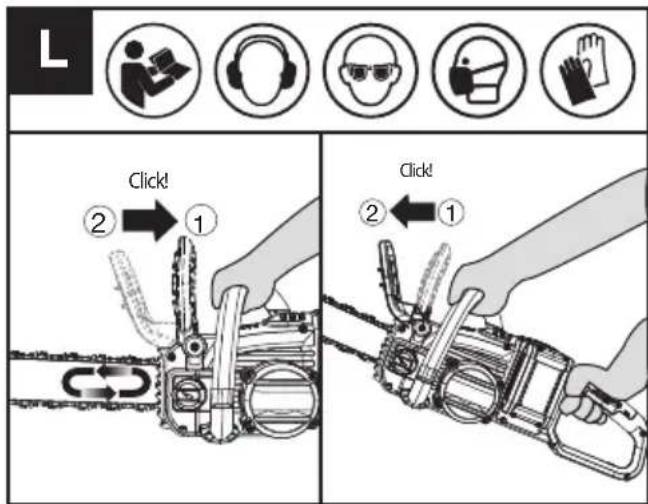 L

Click!

2 1

Click!

2 1