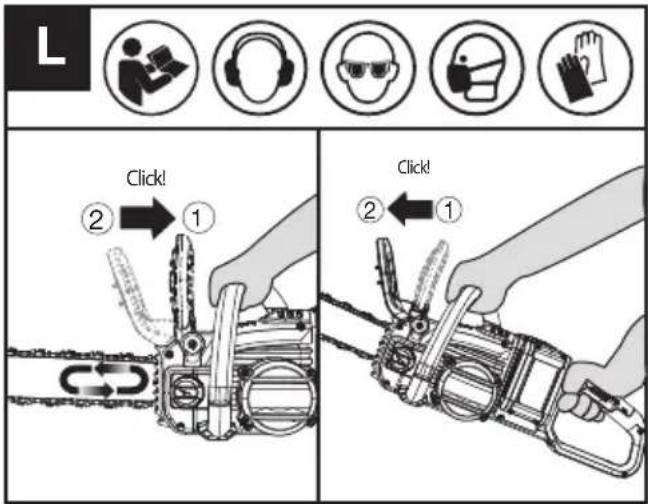 L

Click!

2 1

Click!

2 1