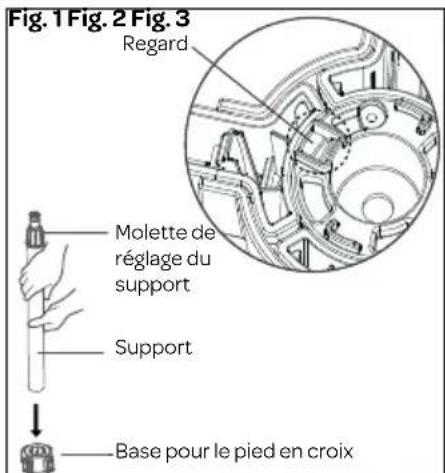 Fig. 1 Fig. 2 Fig. 3

Regard

Molette de réglage du support

Support

Base pour le pied en croix