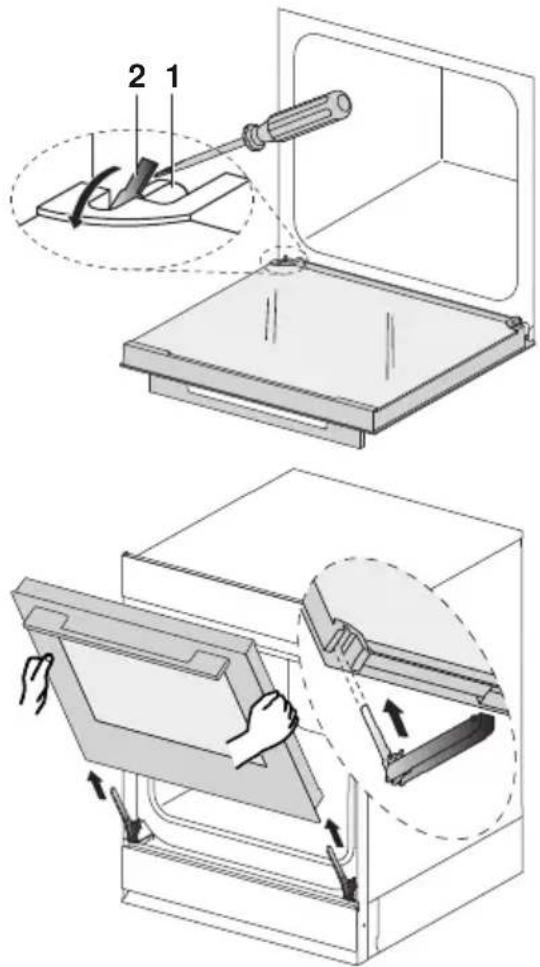 2 1