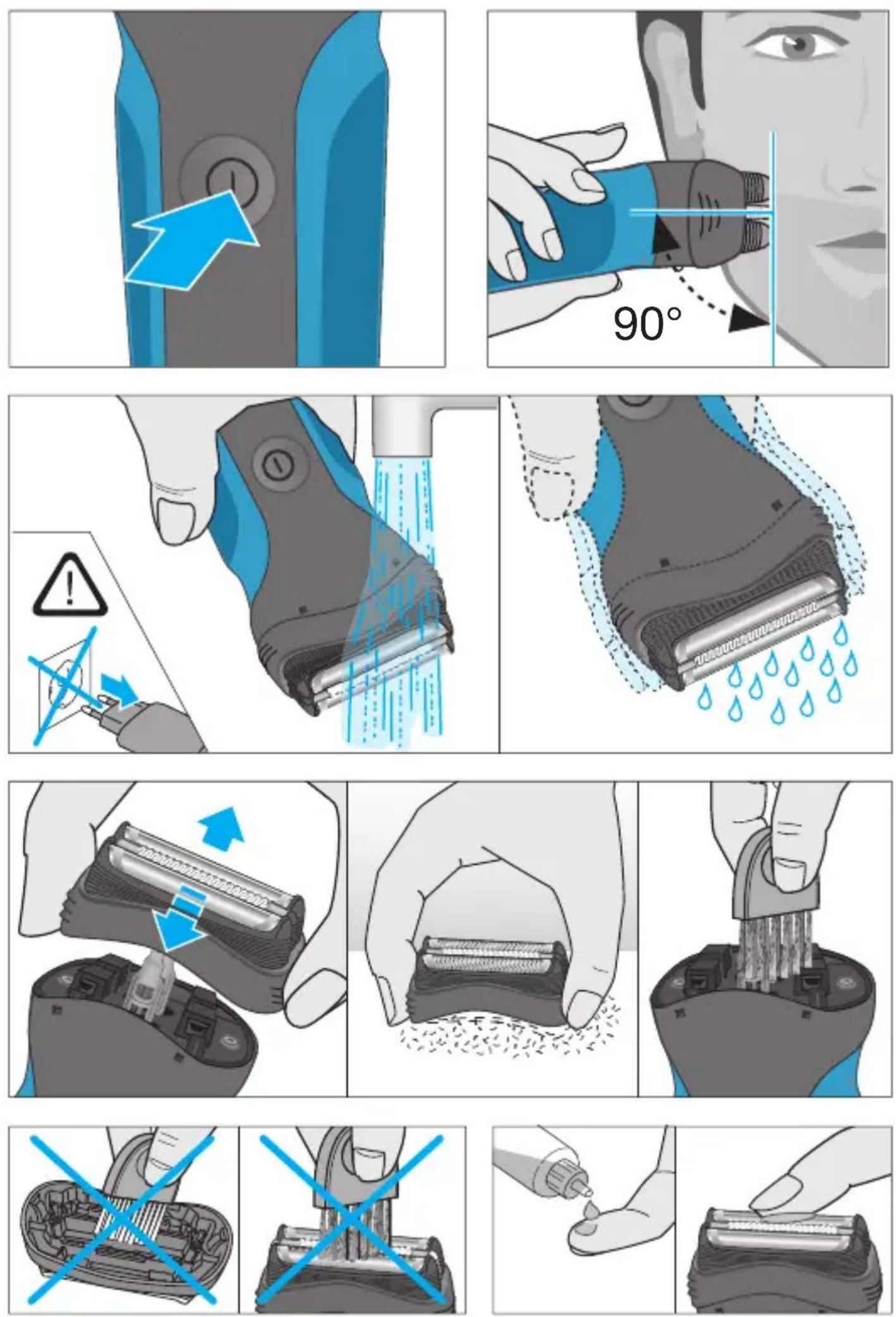 90°