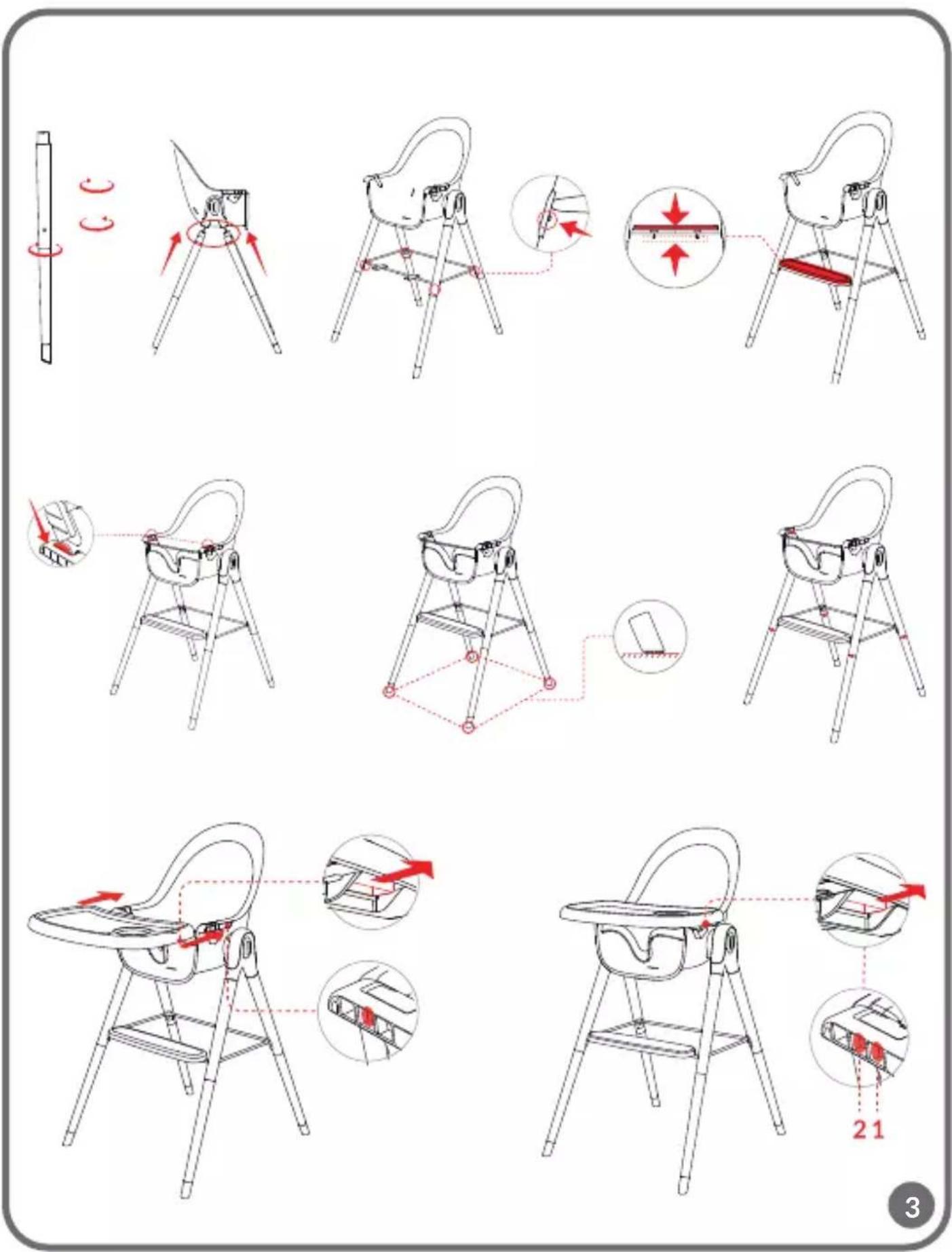 2 1

3