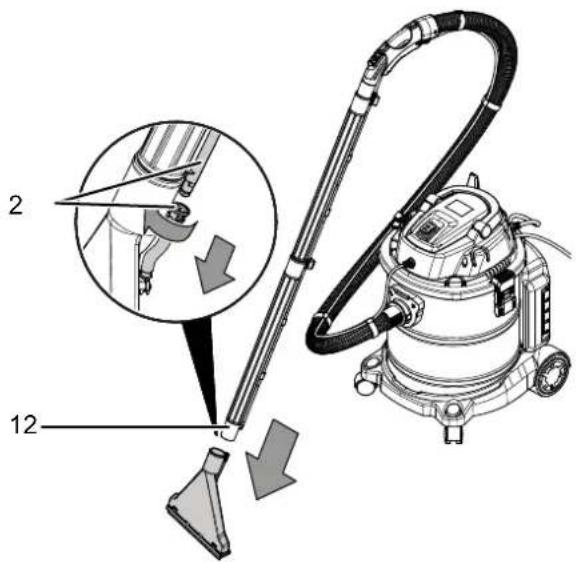 2

12