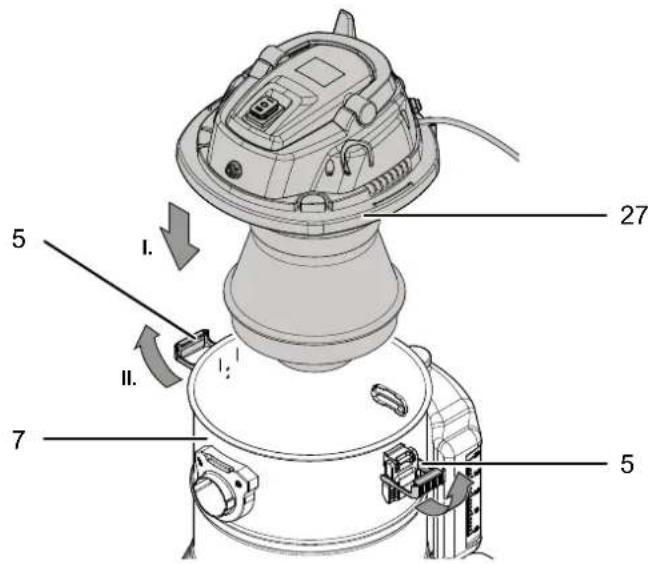 27
5
I.
II.
7
5