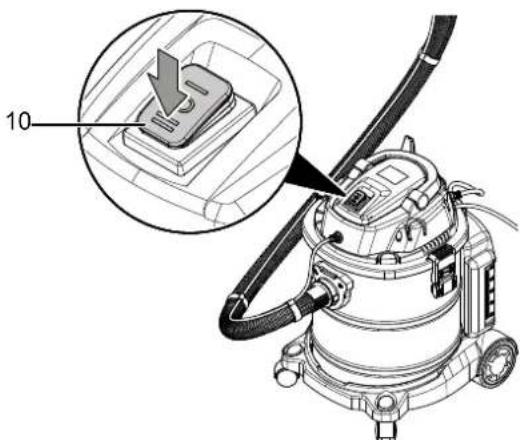 10