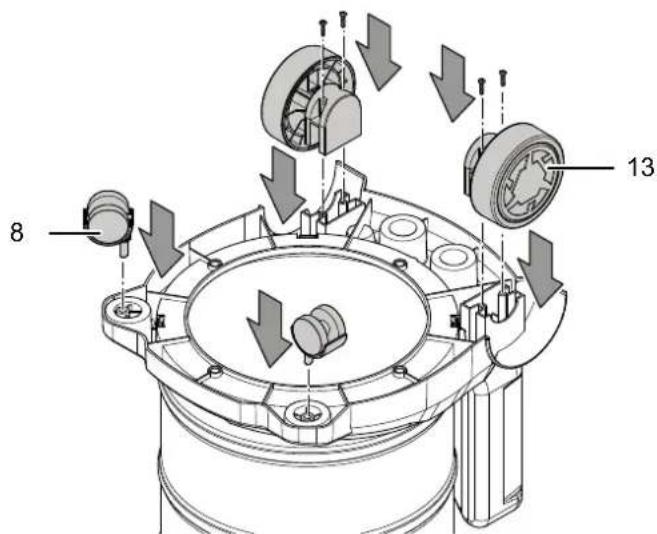 13

8