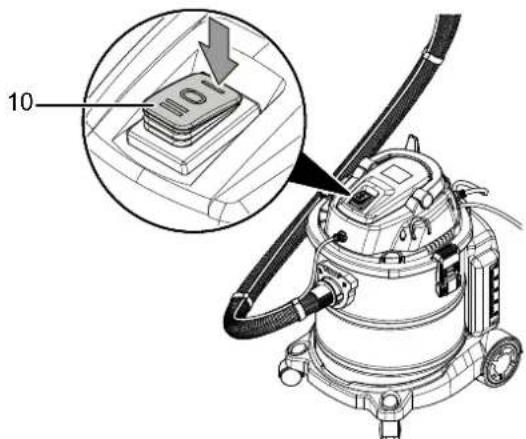 10