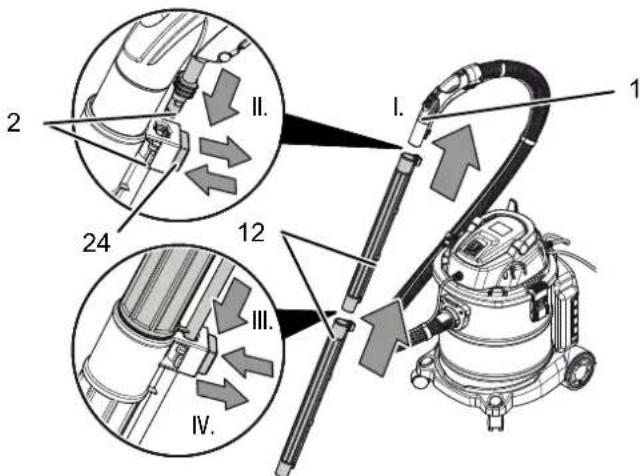 2
II.
I.
1
24
12
III.
IV.