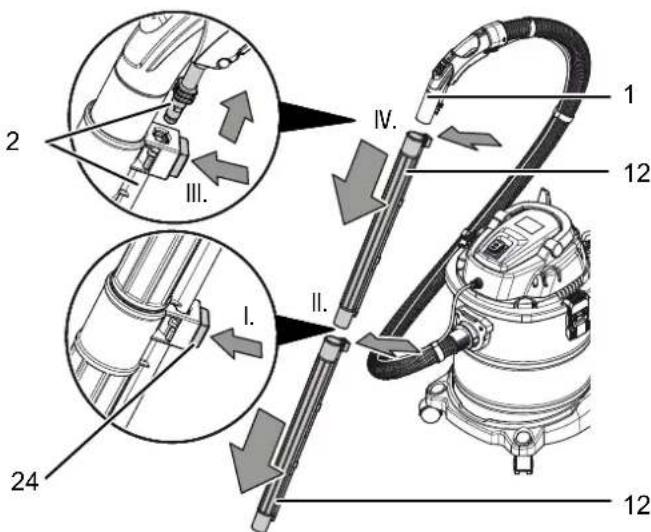 2
III.
IV.
1
12
I.
II.
24
12