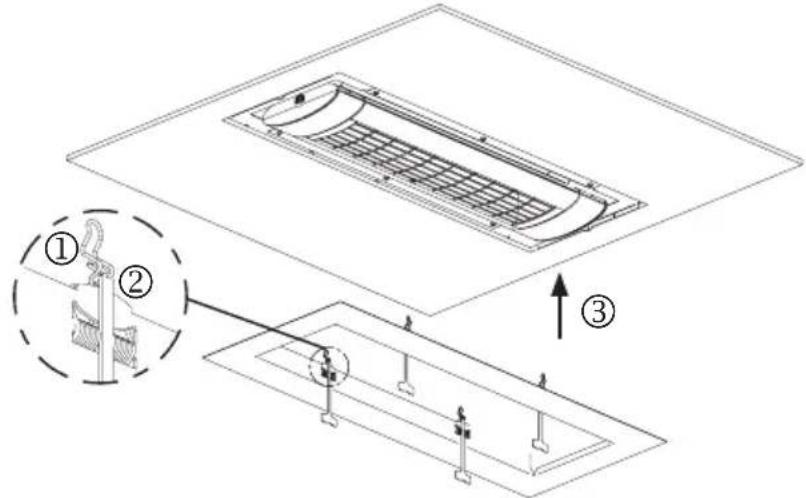 ①
②
③