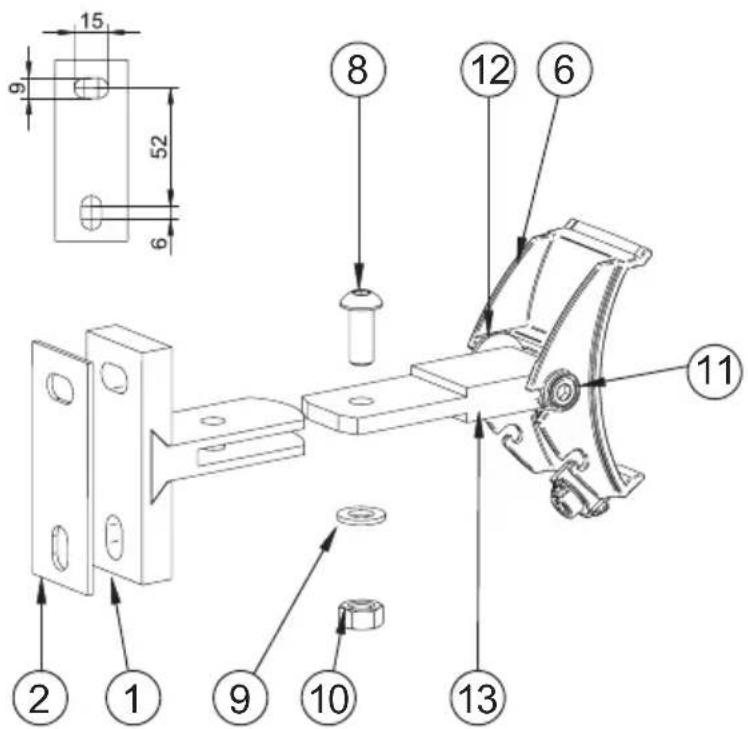 15

9

52

6

8

12

6

11

2

1

9

10

13