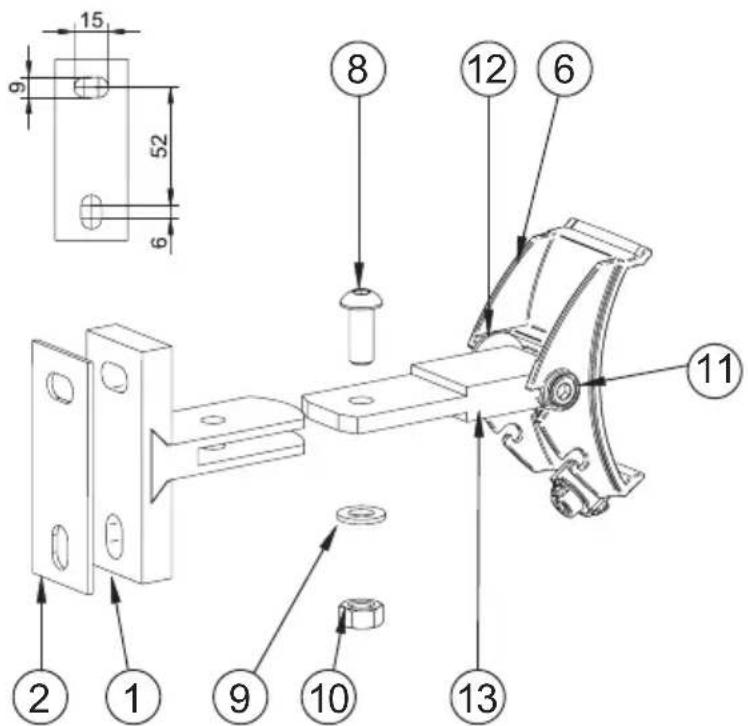 15
9
52
6
8
12
6
11
2
1
9
10
13