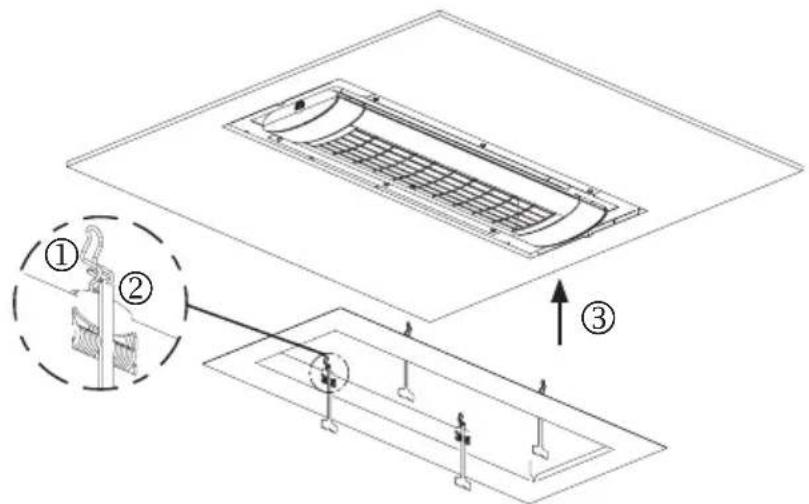 ①
②
③