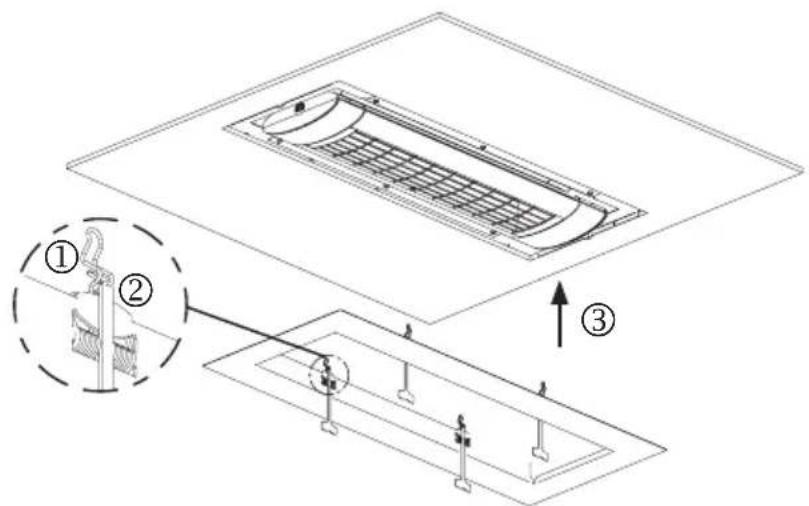 ①
②
③