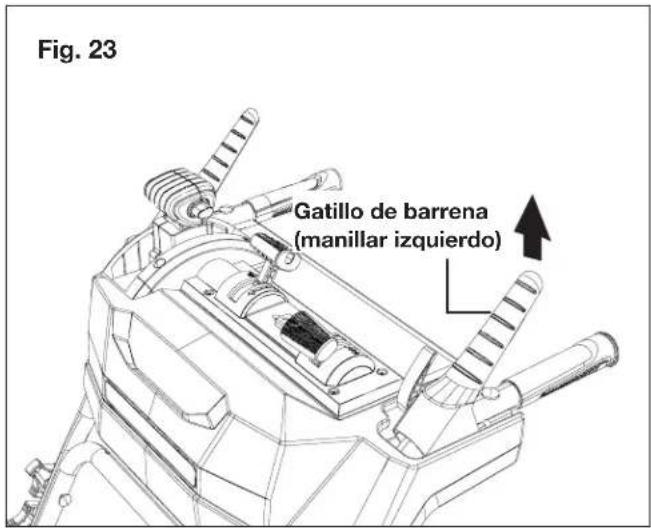 Fig. 23

Gatillo de barrena
(manillar izquierdo)