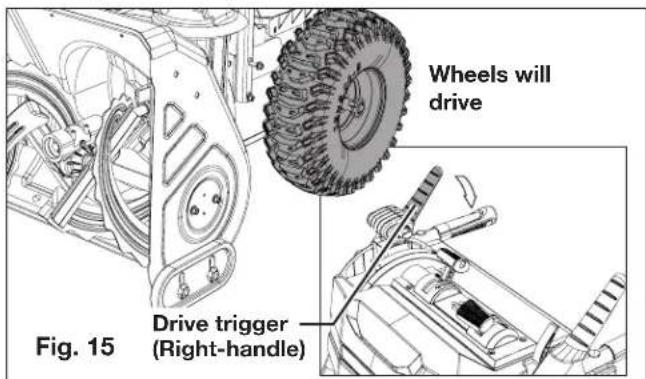 Wheels will drive

Drive trigger (Right-handle)

Fig. 15