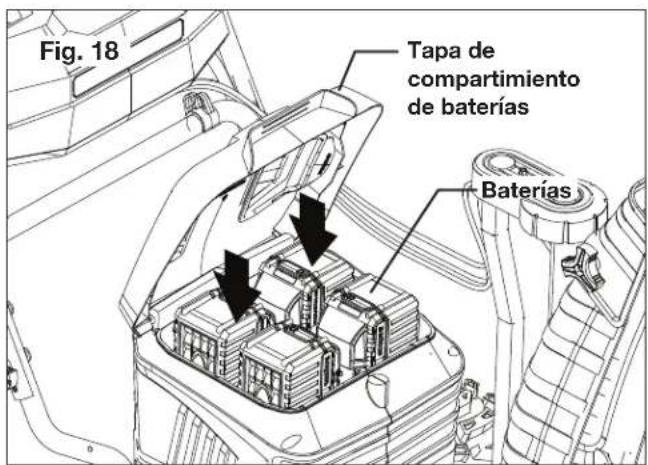 Fig. 18

Tapa de compartimiento de baterías

Baterías