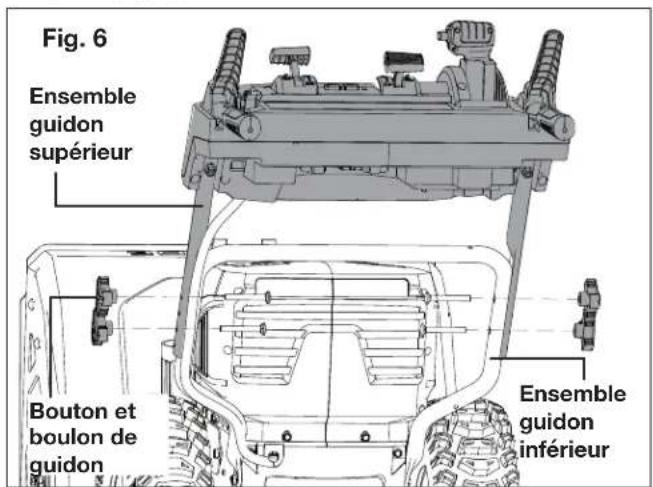 Fig. 6

Ensemble guidon supérieur

Bouton et boulon de guidon

Ensemble guidon inférieur