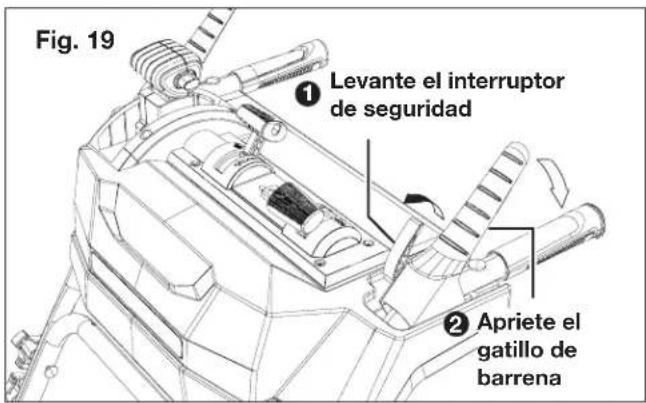 Fig. 19

1 Levante el interruptor de seguridad

2 Apriete el gatillo de barrena