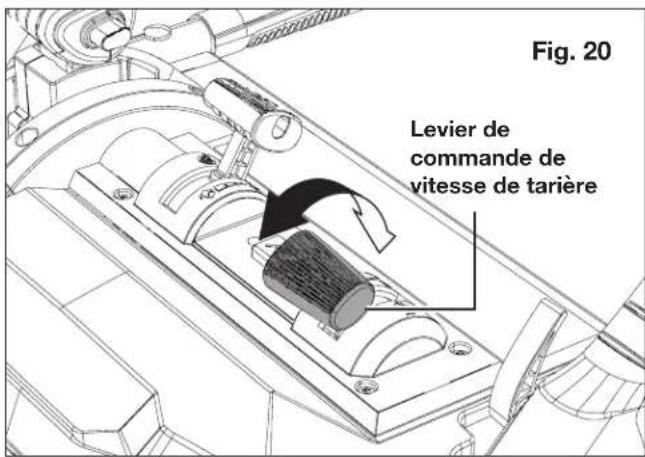 Fig. 20

Levier de commande de vitesse de tarière