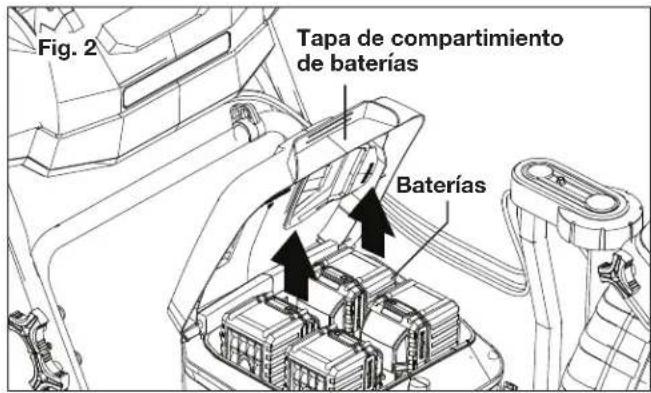 Fig. 2

Tapa de compartimiento de baterías

Baterías