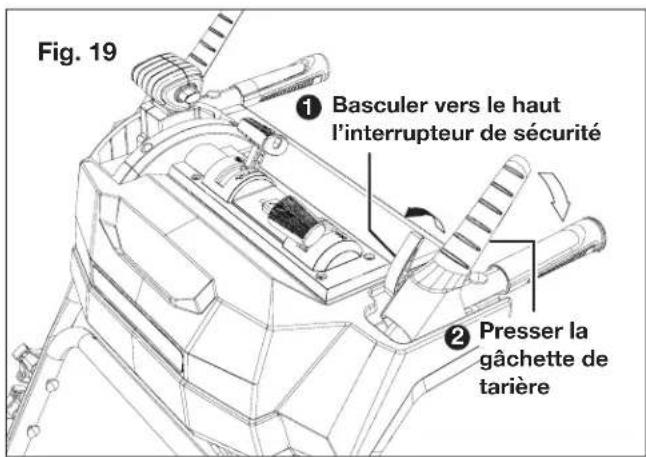 Fig. 19

1 Basculer vers le haut l'interrupteur de sécurité

2 Presser la gâchette de tarière