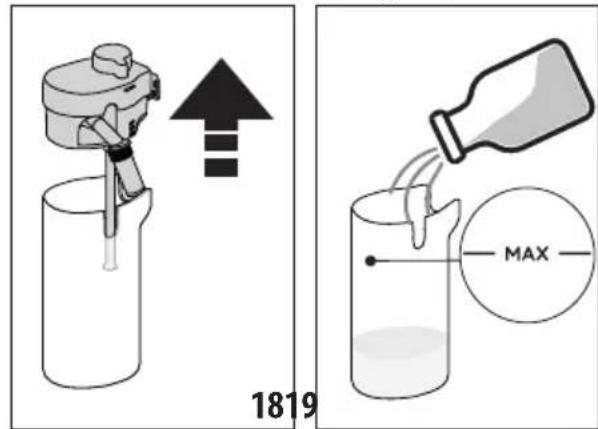 MAX

1819