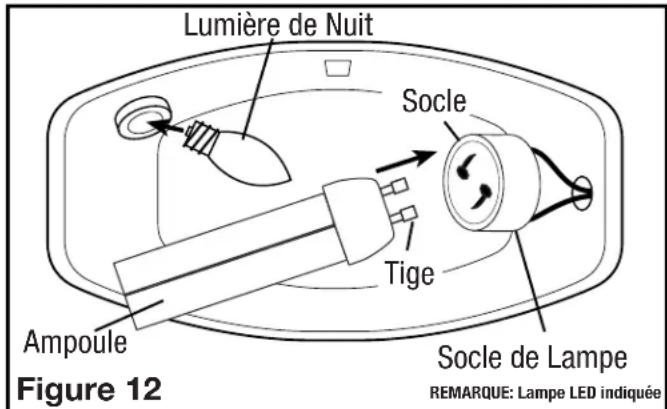 Lumière de Nuit

Socle

Tige

Ampoule

Socle de Lampe

Figure 12

REMARQUE: Lampe LED indiquée