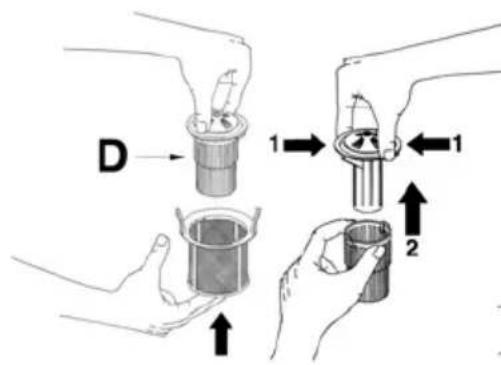 D

1

1

2