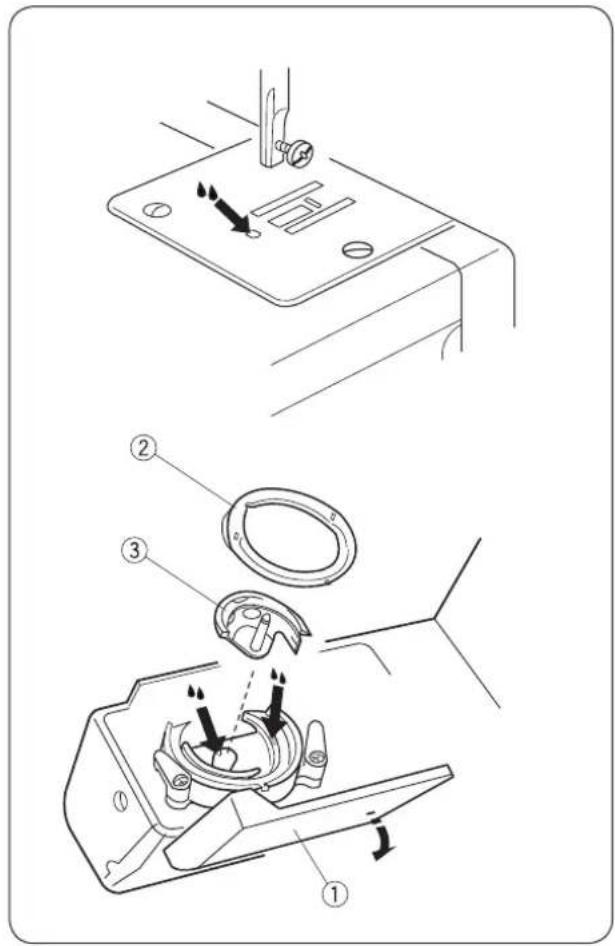 ②
③
①