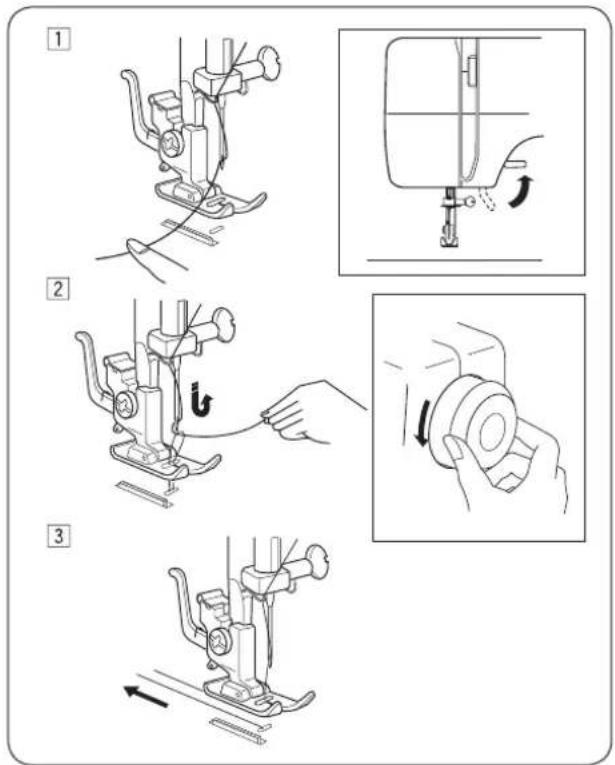 1

2

3