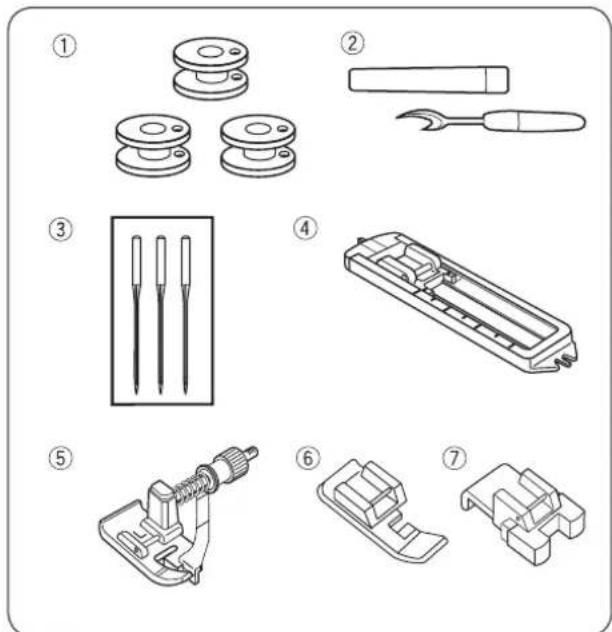 ①
②
③
④
⑤
⑥
⑦