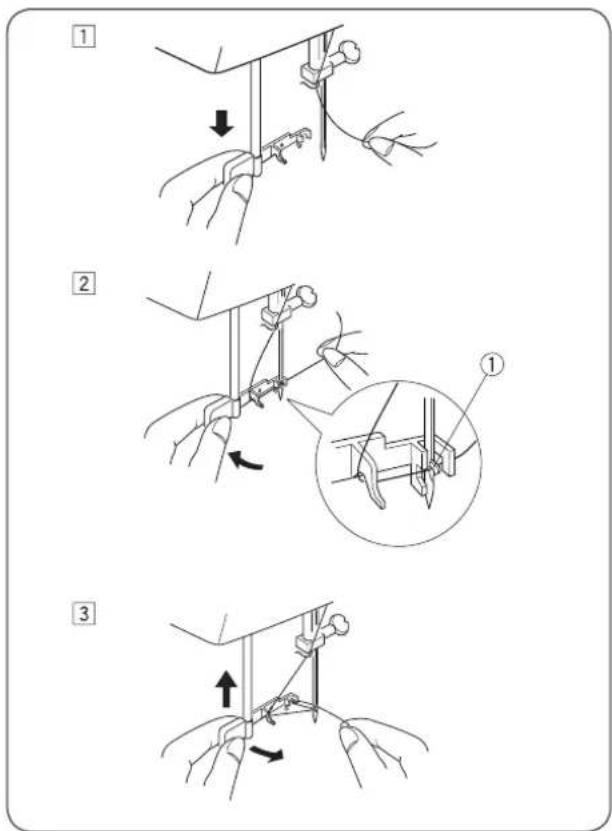 1

2

①

3