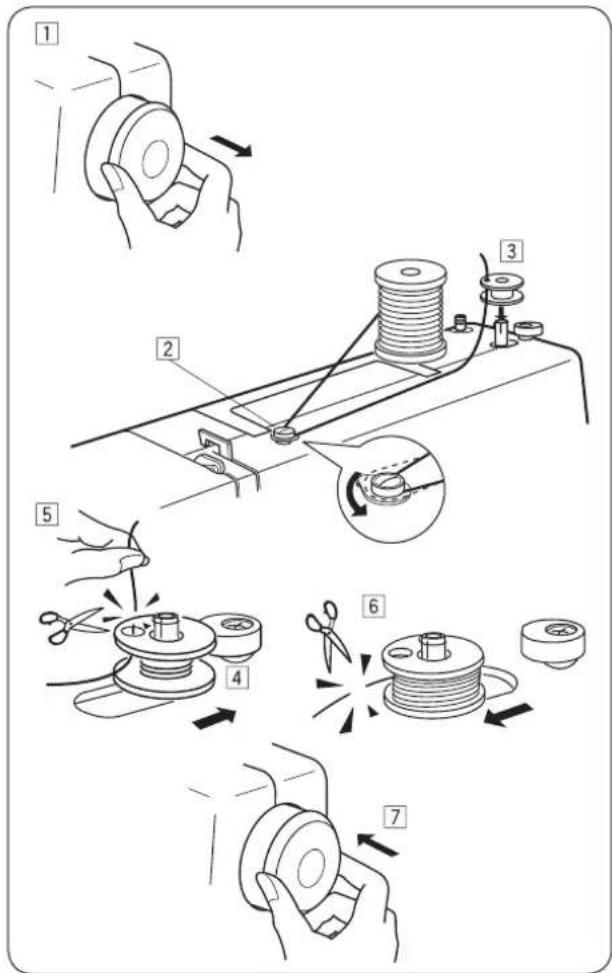 1

3

2

5

6

4

7