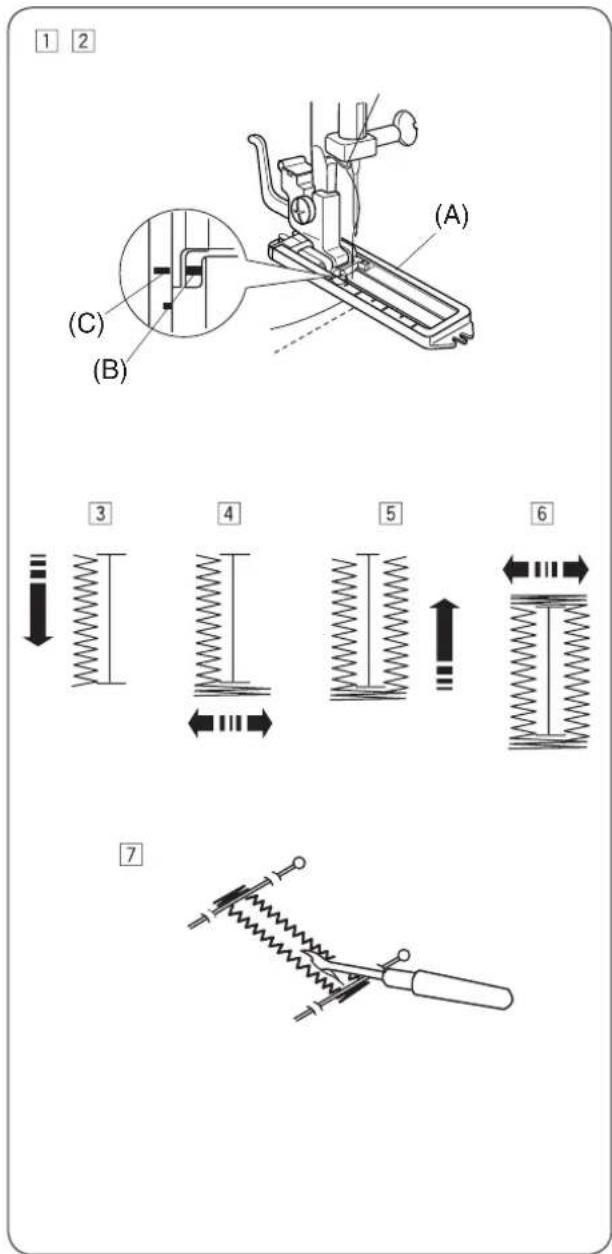 1 2

(A)

(C)

(B)

3

4

5

6

7