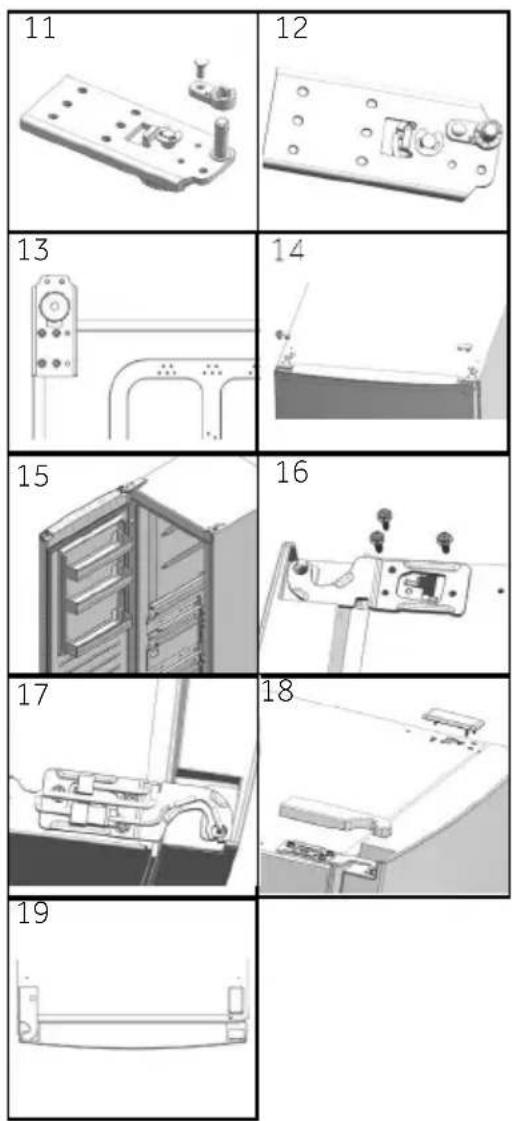 11
12
13
14
15
16
17
18
19