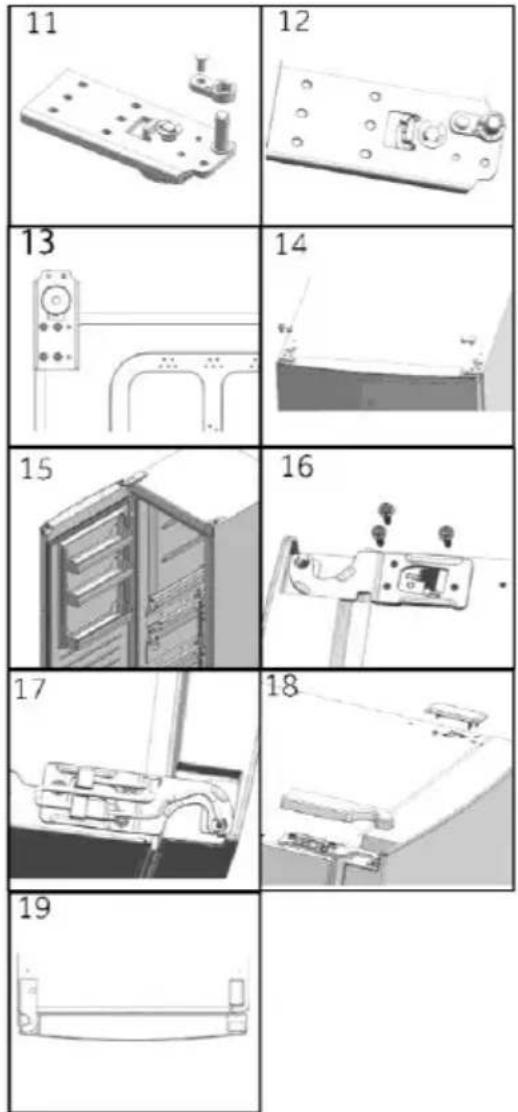 11

12

13

14

15

16

17

18

19