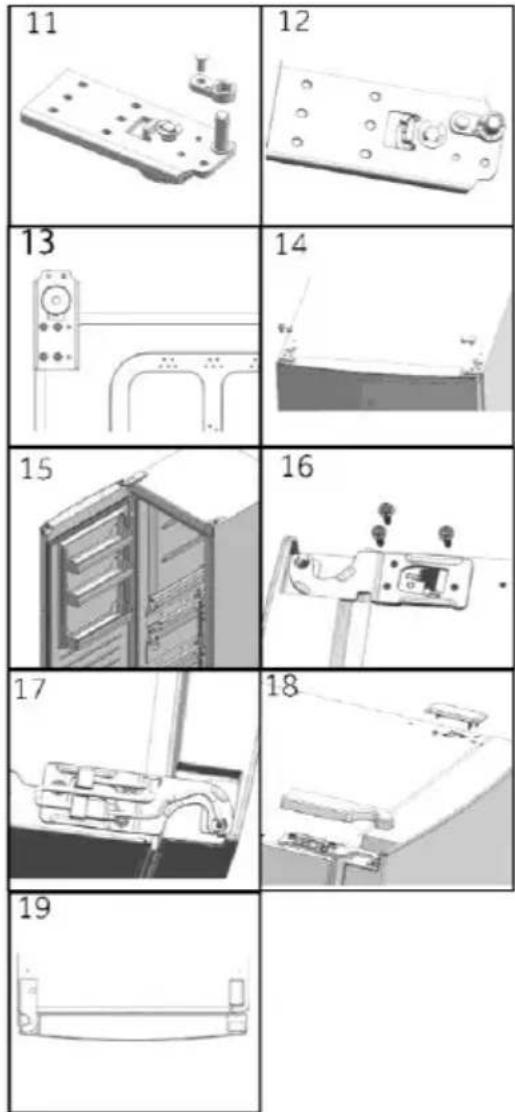 11
12
13
14
15
16
17
18
19