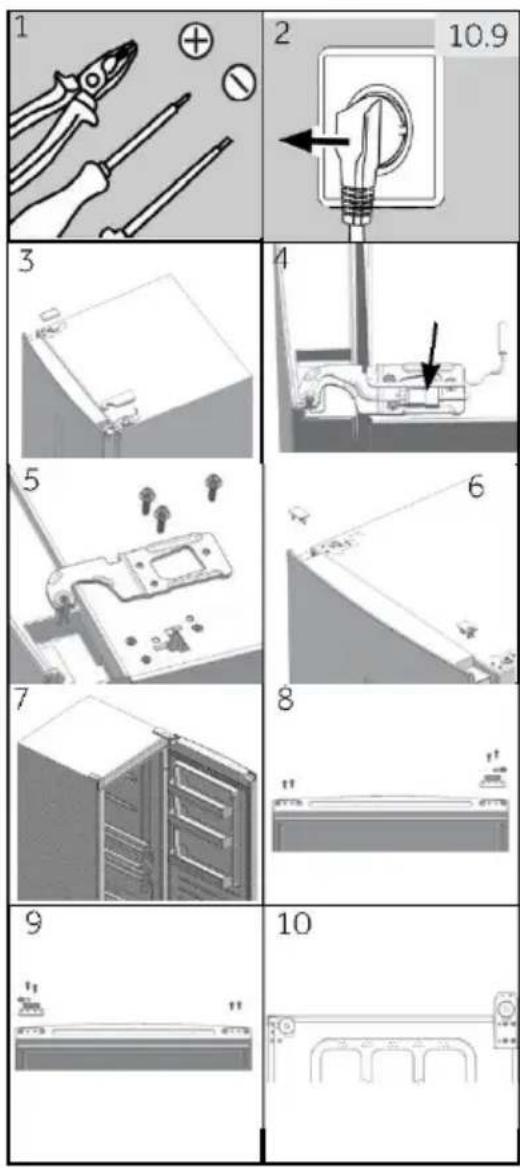 1

2 10.9

3

4

5

6

7

8

9

10