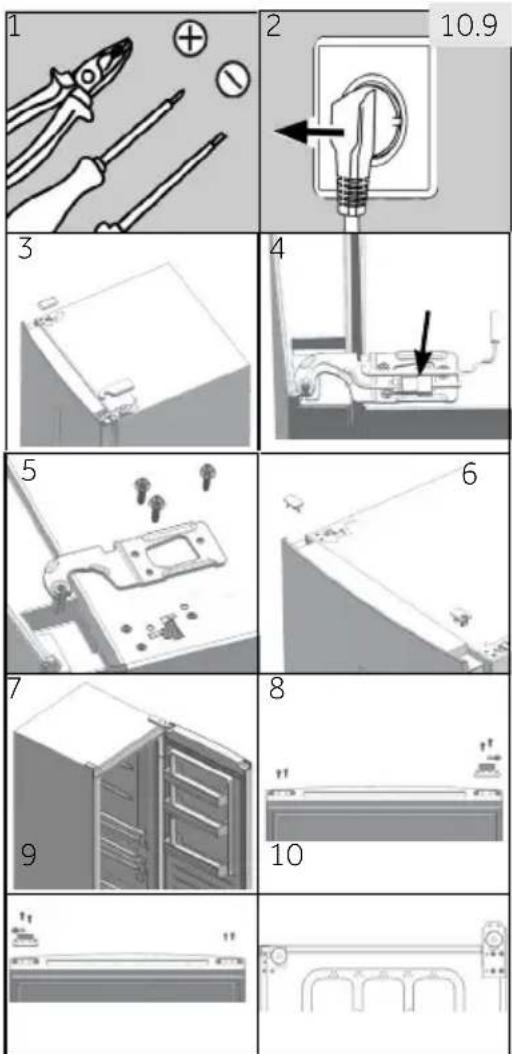 1
2
10.9
3
4
5
6
7
8
9
10