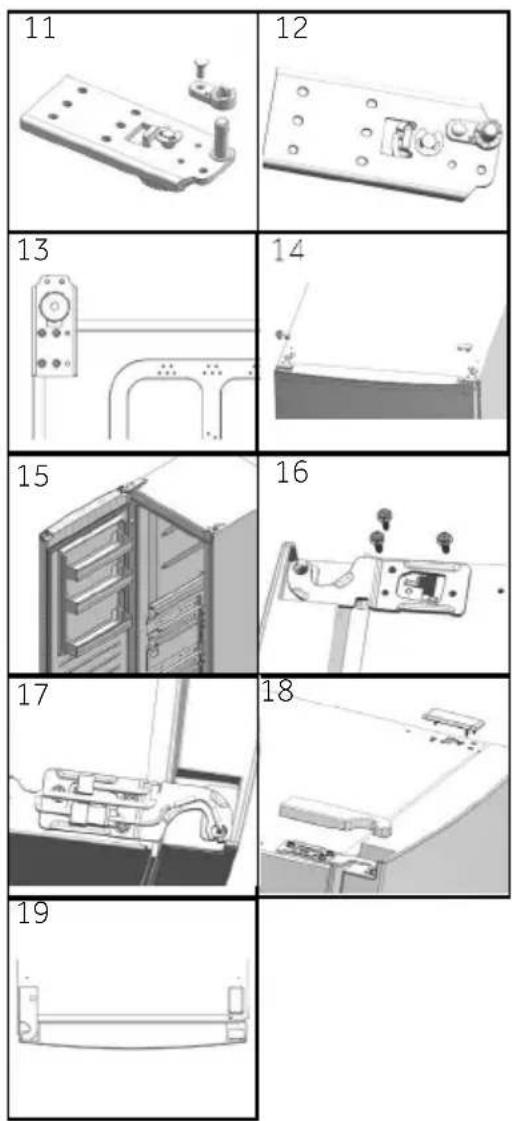 11

12

13

14

15

16

17

18

19