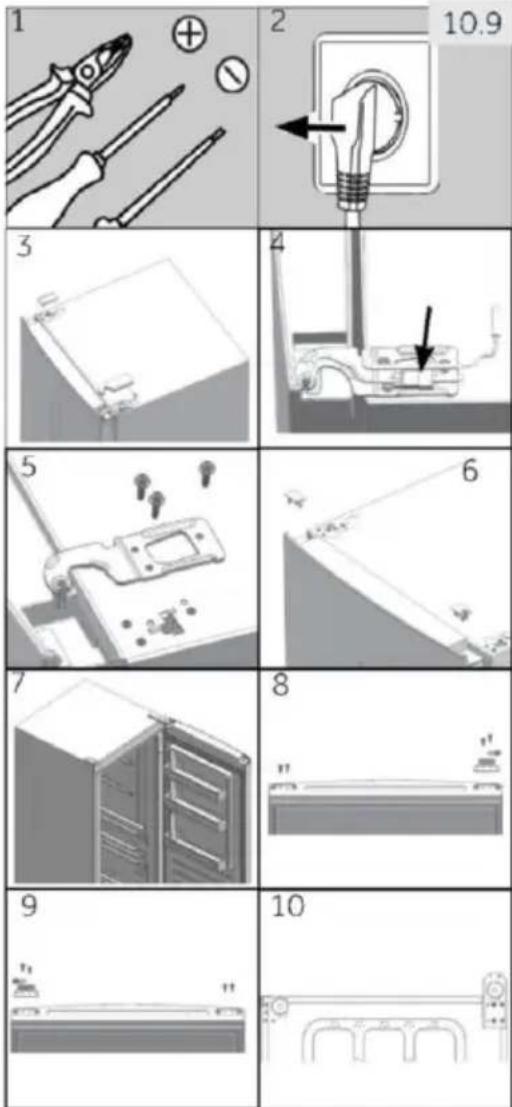 1

2

10.9

3

4

5

6

7

8

9

10