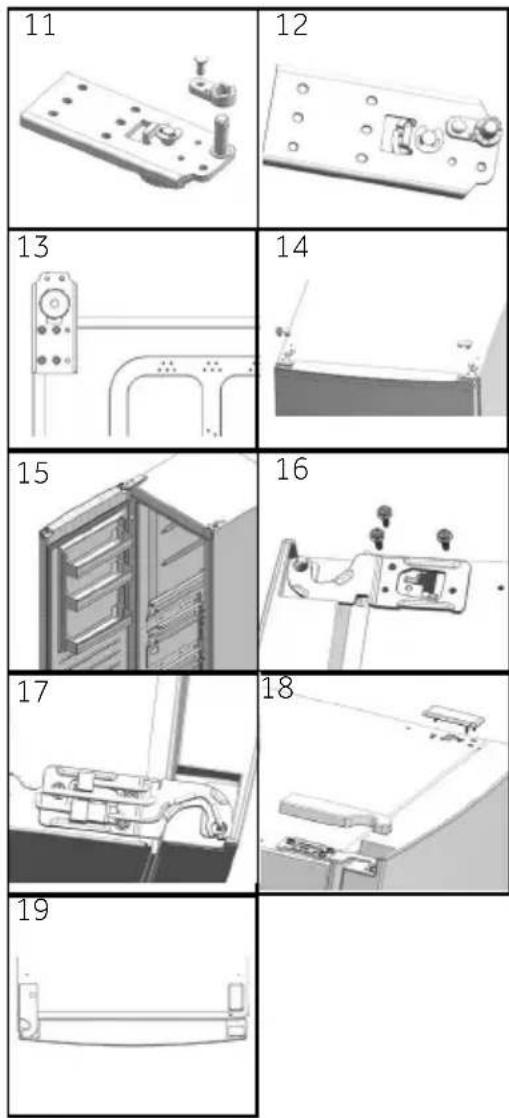 11
12
13
14
15
16
17
18
19