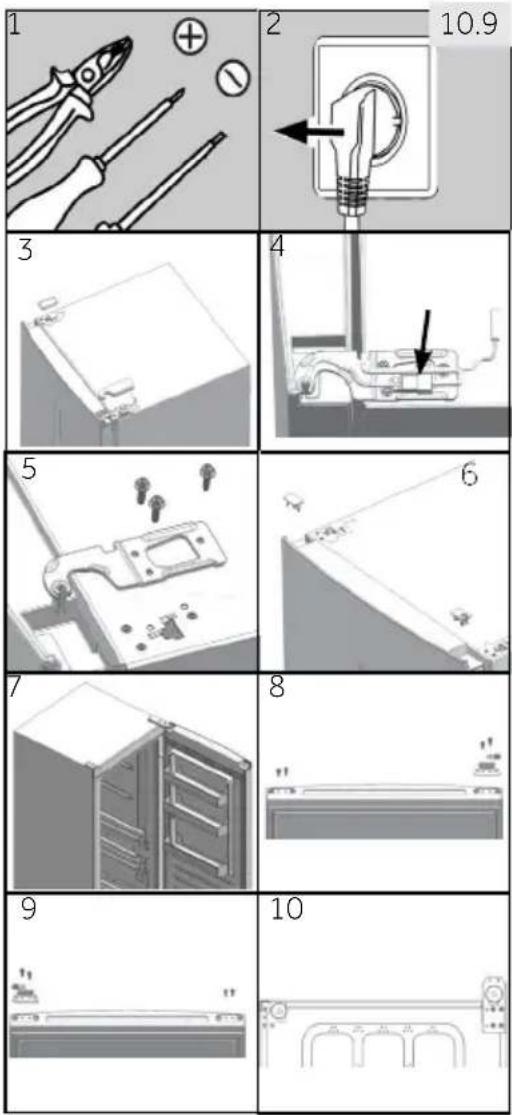 1 2 10.9

3 4

5 6

7 8

9 10