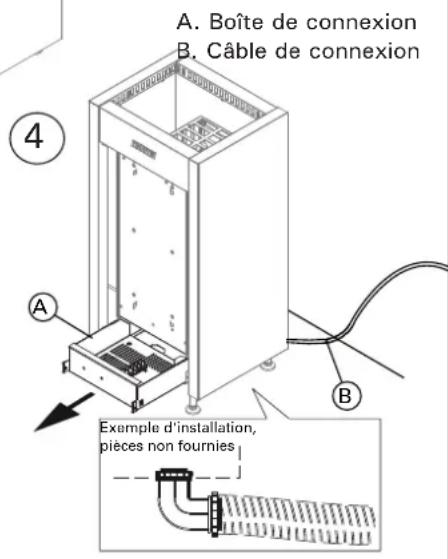 A. Boîte de connexion
B. Câble de connexion

4

A

B

Exemple d'installation, pièces non fournies