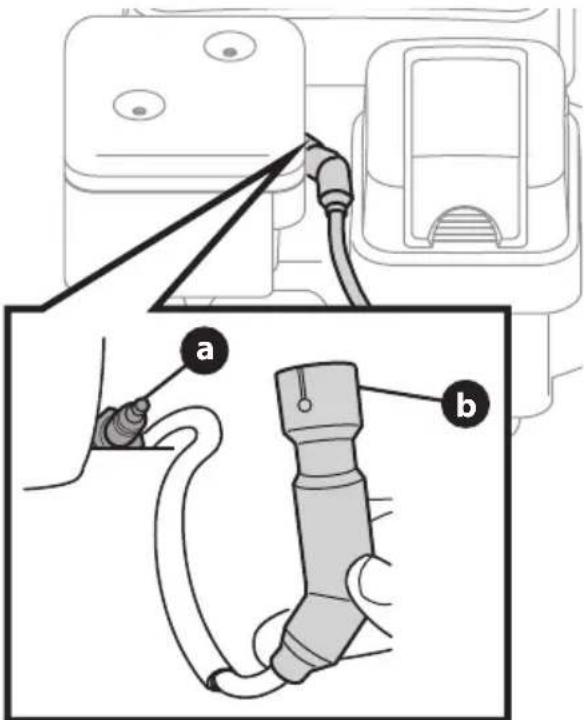 a

b