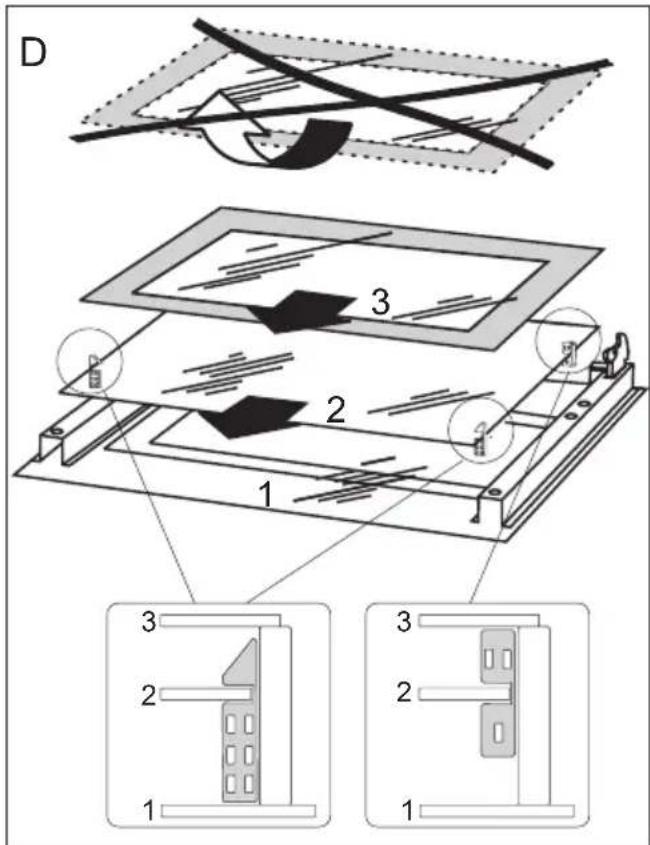 D

3

2

1

3

2

1

3

2

1