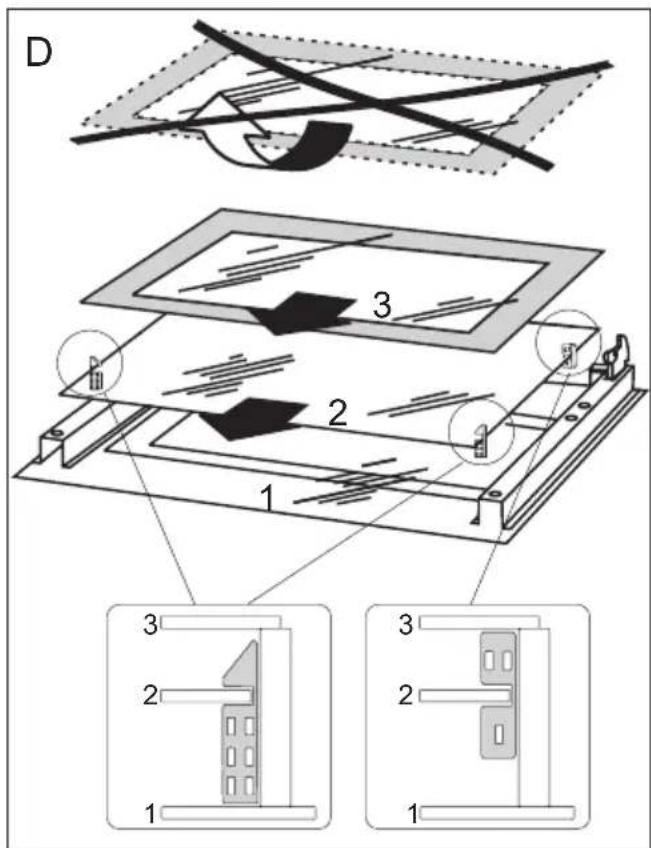 D

3

2

1

3
2
1

3
2
1