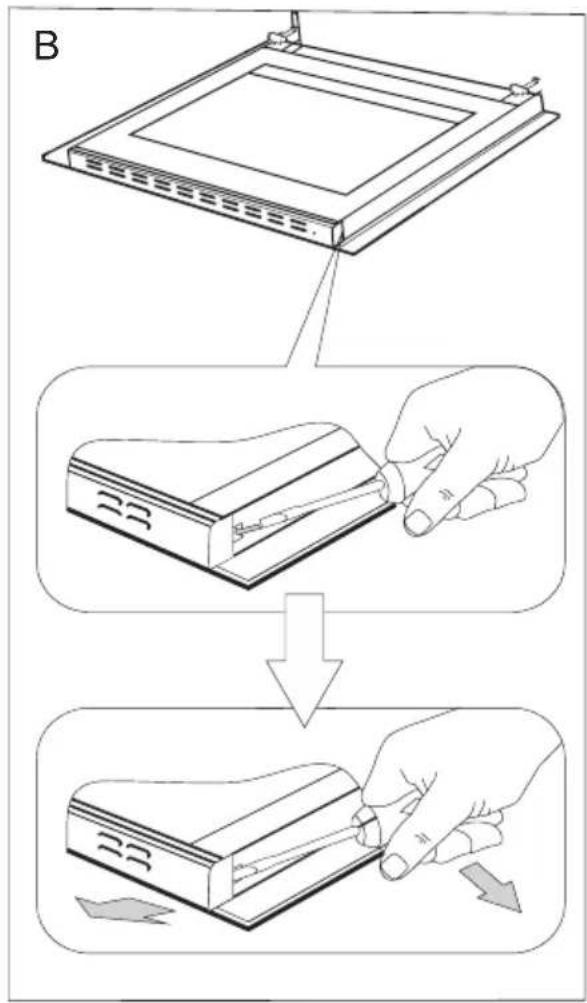 B