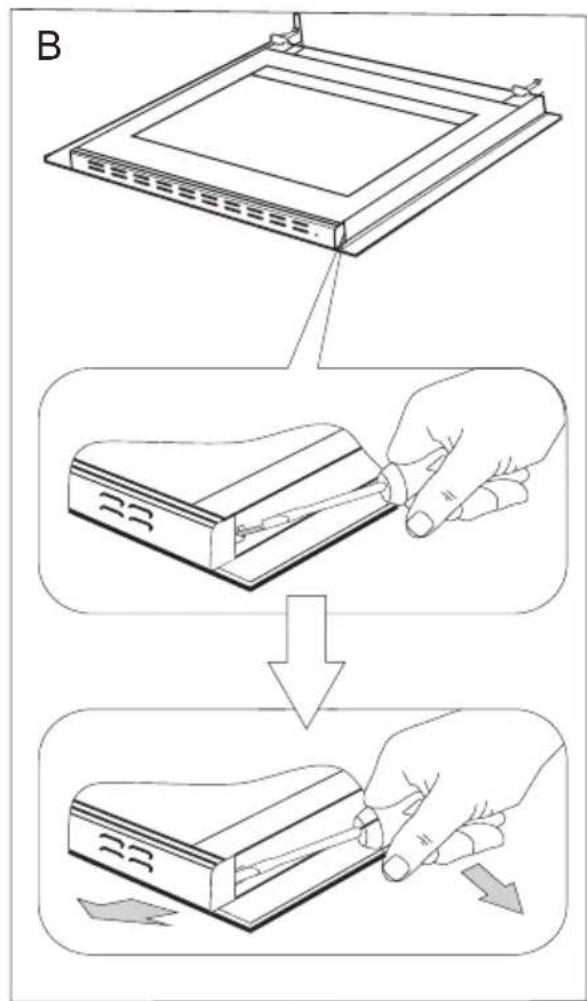 B